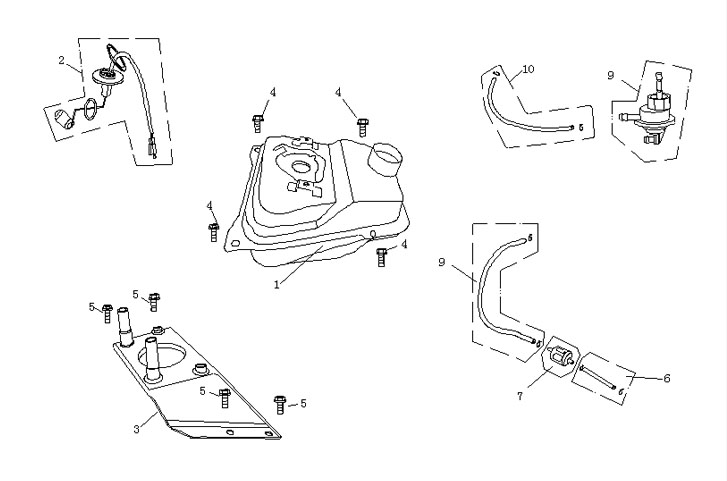 2
4
4
10
9
4
4
1
9
5
5
5
5
3
7
6